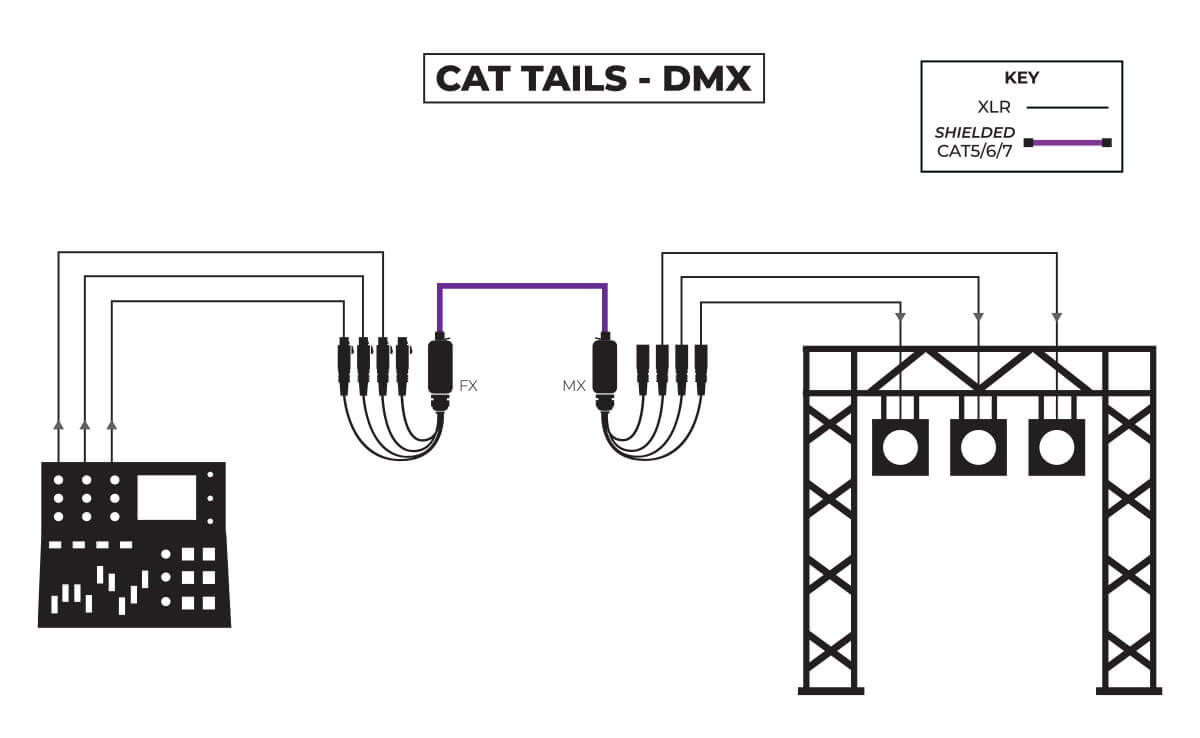 CAT TAILS - DMX

KEY
XLR
SHIELDED CAT5/6/7

FX

MX