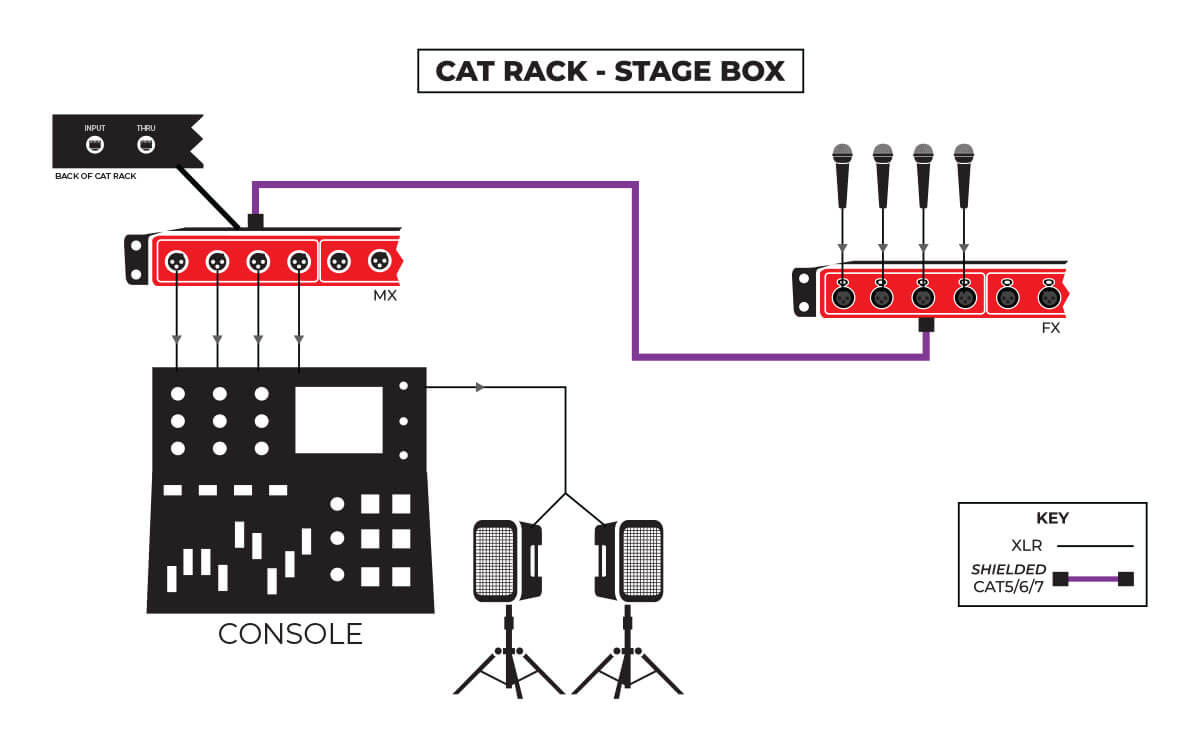 CAT RACK - STAGE BOX

INPUT
THRU
BACK OF CAT RACK

MX

FX

CONSOLE

KEY
XLR
SHIELDED
CAT5/6/7